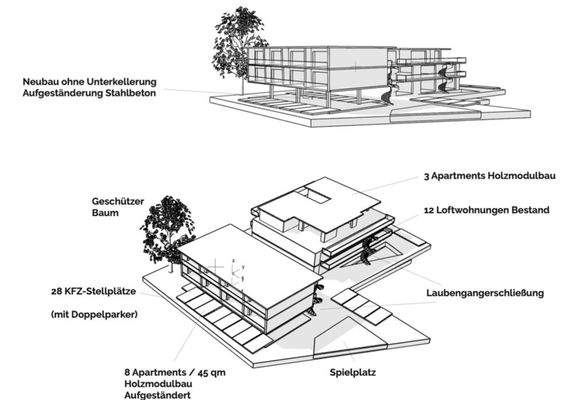 Neubau ohne Unterkellerung
Aufgeständerung Stahlbeton

3 Apartments Holzmodulbau

Geschützer
Baum

12 Loftwohnungen Bestand

28 KFZ-Stellplätze

(mit Doppelparker)

Laubengangerschließung

8 Apartments / 45 qm
Holzmodulbau
Aufgeständert

Spielplatz