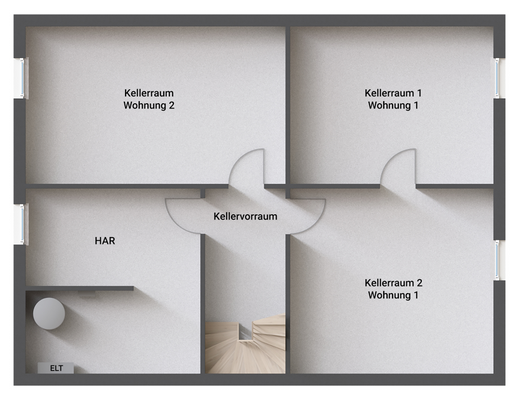 Kellerraum
Wohnung 2

Kellerraum 1
Wohnung 1

Kellervorraum

HAR

Kellerraum 2
Wohnung 1

ELT