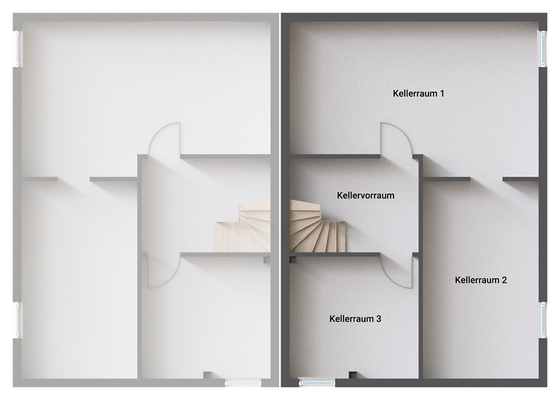 Kellerraum 1

Kellervorraum

Kellerraum 2

Kellerraum 3